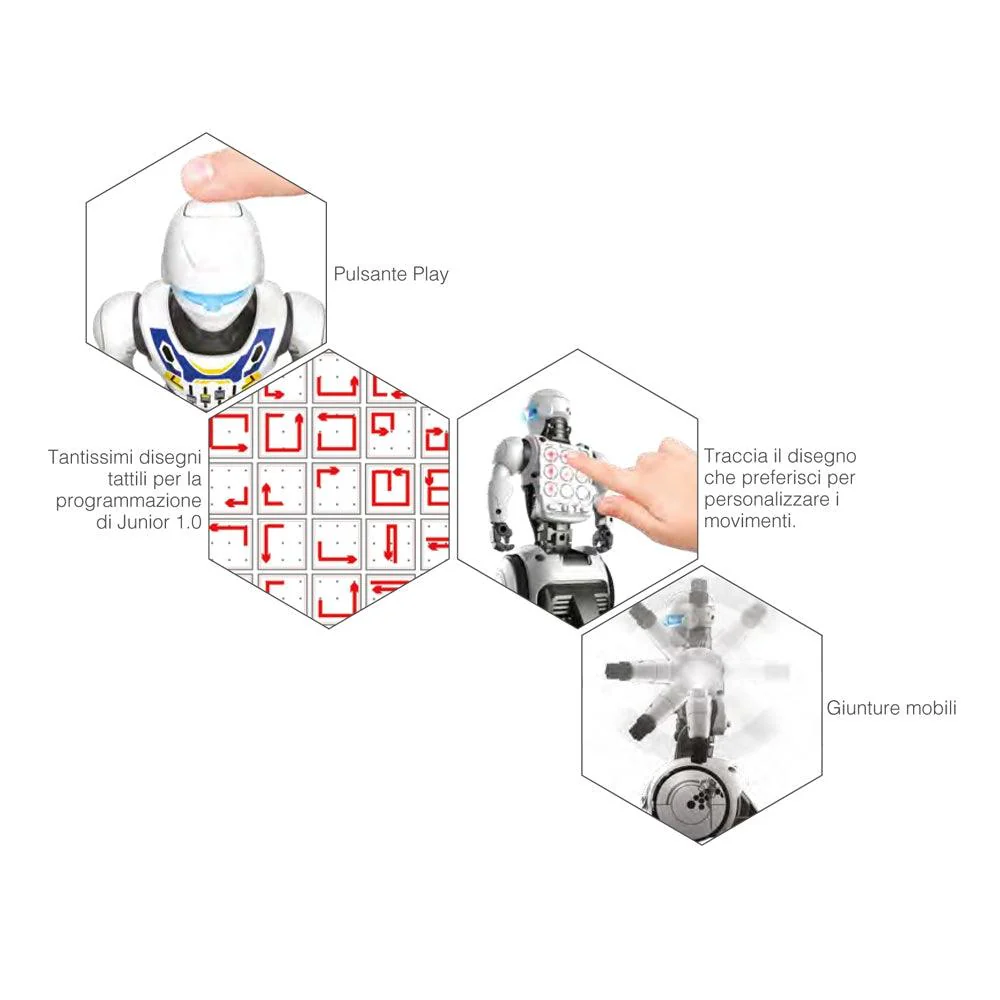 Pulsante Play

Tantissimi disegni tattili per la programmazione di Junior 1.0

Traccia il disegno che preferisci per personalizzare i movimenti.

Giunture mobili